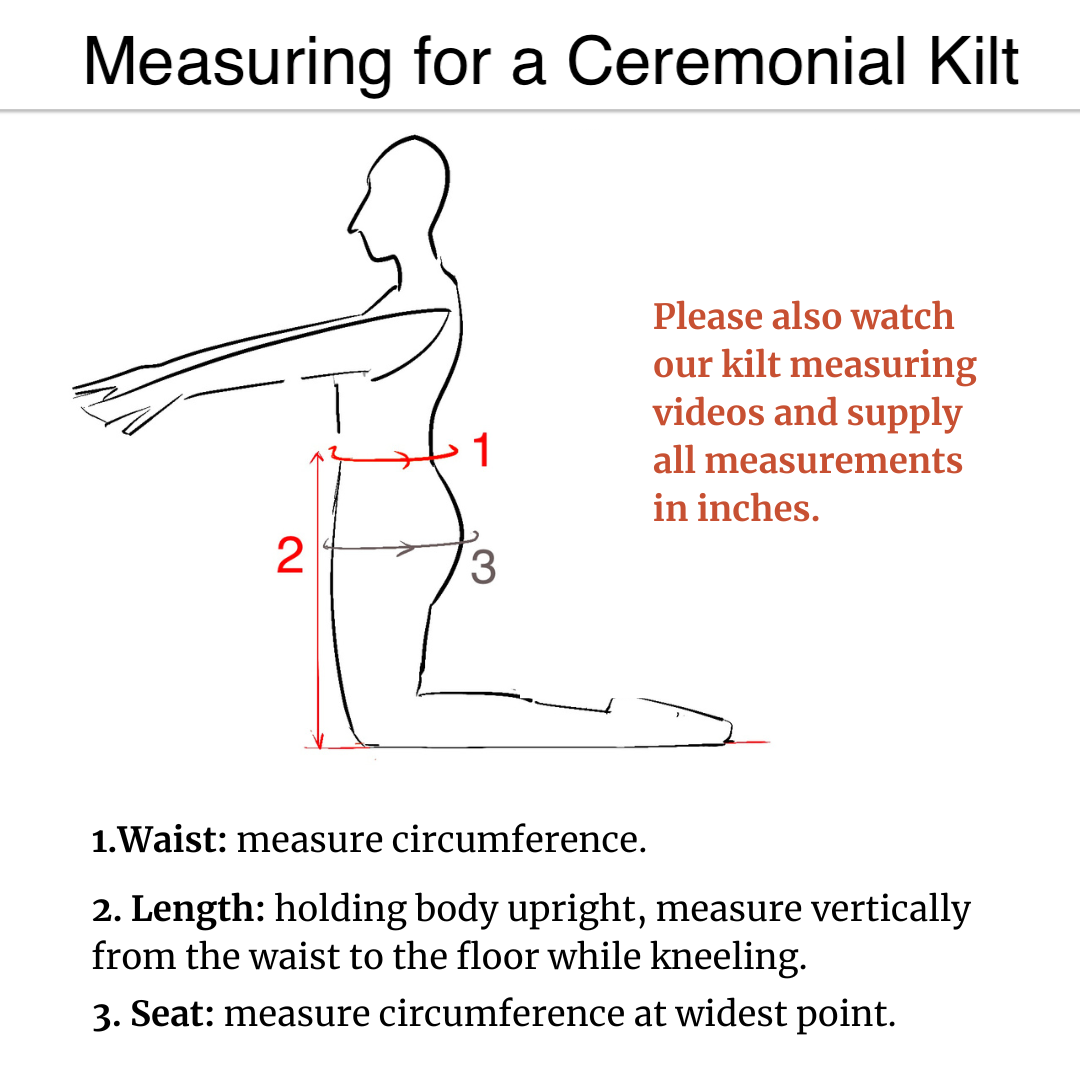 Measuring for a Ceremonial Kilt

1

2

3

Please also watch our kilt measuring videos and supply all measurements in inches.

1.Waist: measure circumference.

2. Length: holding body upright, measure vertically from the waist to the floor while kneeling.

3. Seat: measure circumference at widest point.